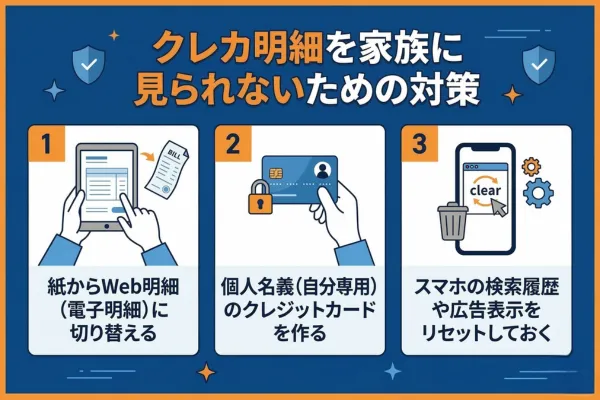 クレカ明細を家族に見られないための対策

1

BILL

紙からWeb明細（電子明細）に切り替える

2

個人名義（自分専用）のクレジットカードを作る

3

clear

スマホの検索履歴や広告表示をリセットしておく